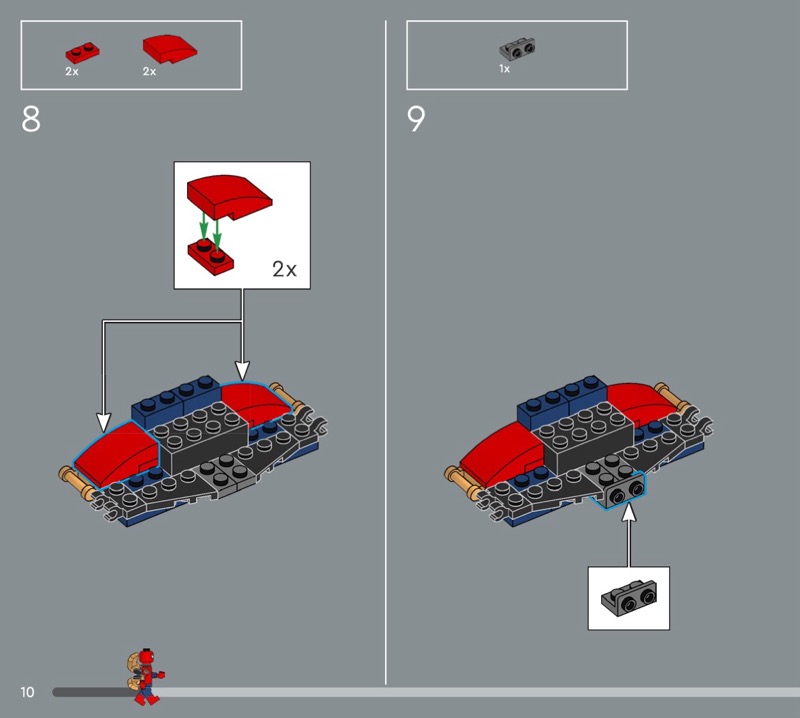 2x
2x

8

2x

1x

9

10