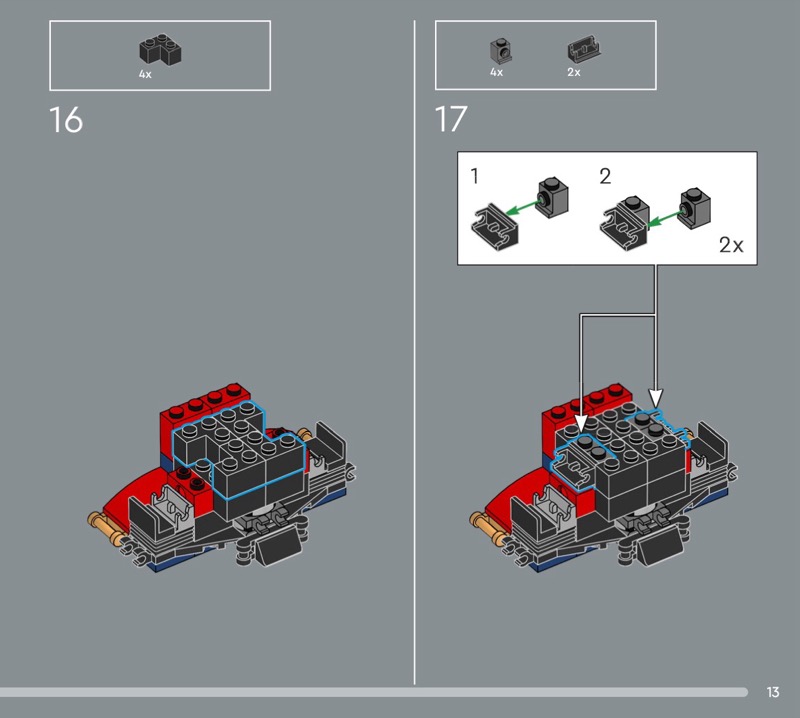 4x

16

4x 2x

17

1

2

2x

13