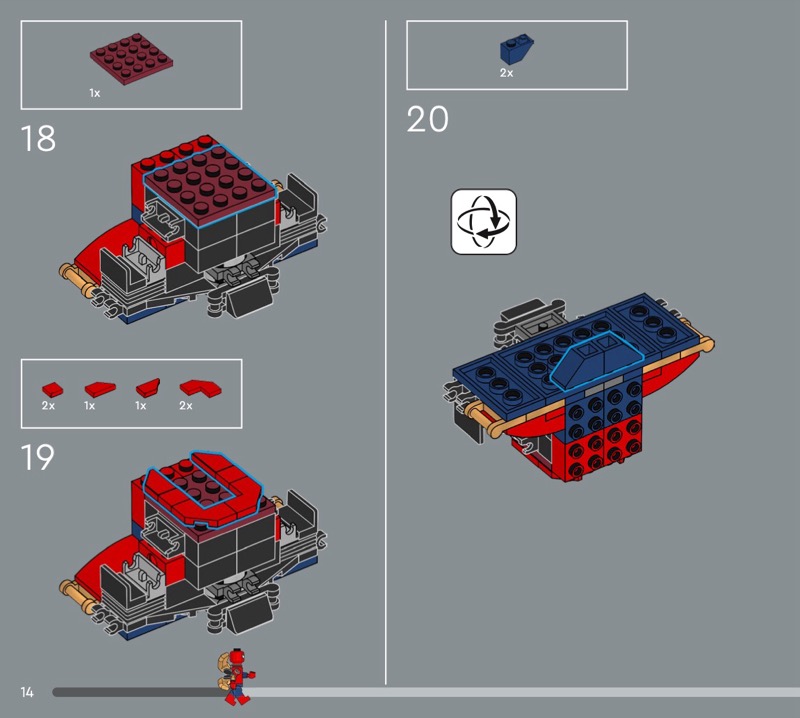 1x

18

2x 1x 1x 2x

19

2x

20

14