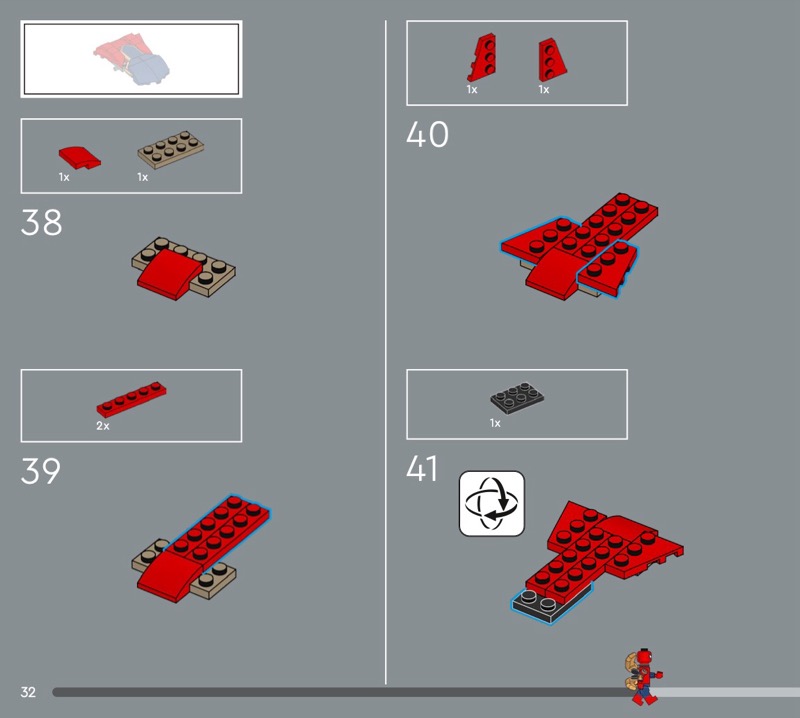 1x 1x

38

2x

39

1x 1x

40

1x

41

32