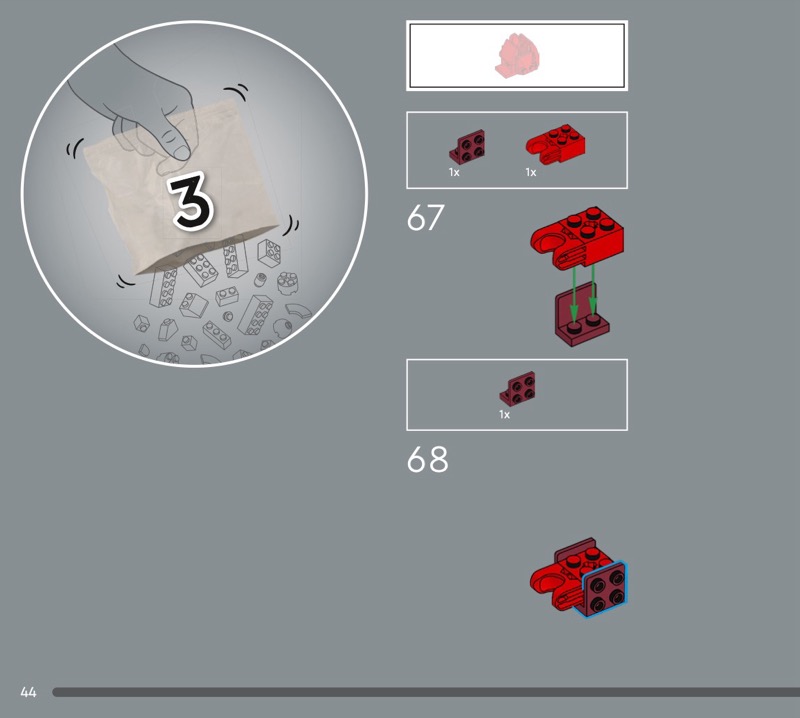 3

1x 1x

67

1x

68

44