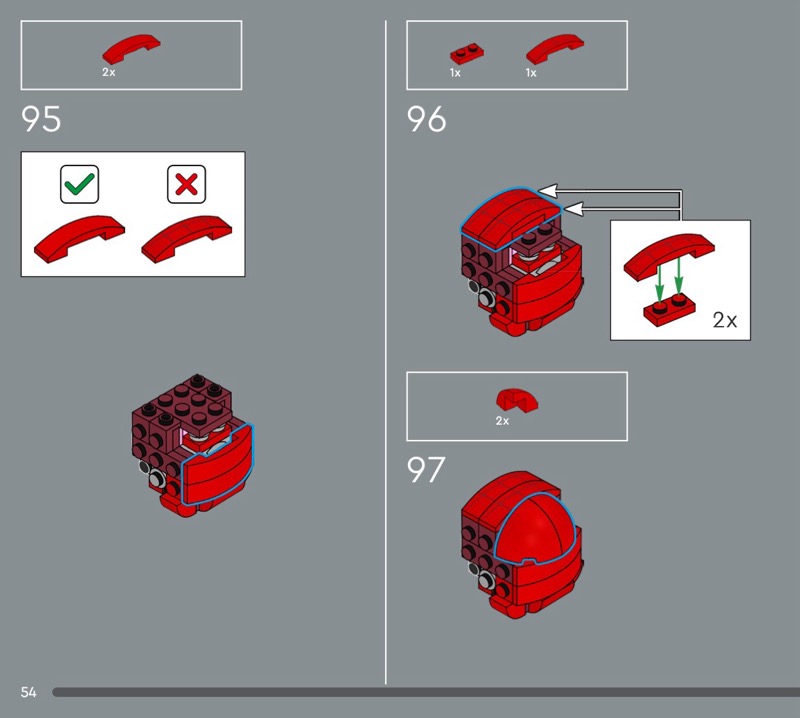 2x

95

1x 1x

96

2x

2x

97

54