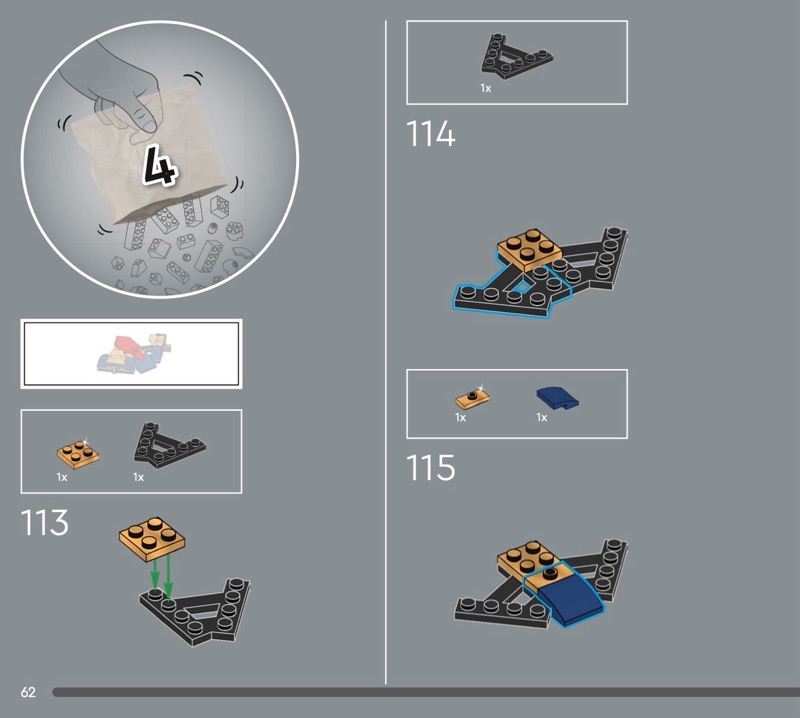 4

1x

1x

113

1x

114

1x

1x

115

62