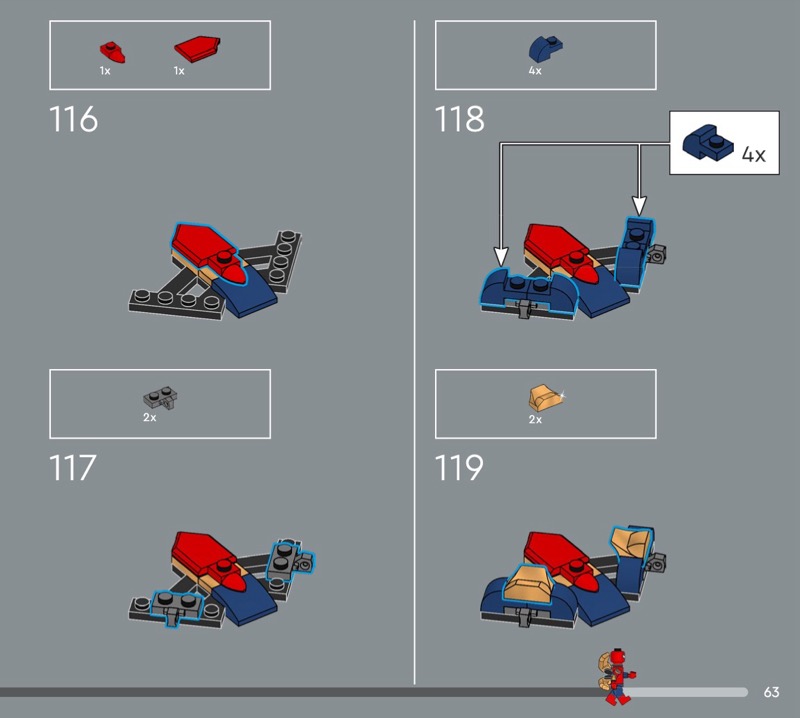 1x 1x

116

2x

117

4x

118

4x

2x

119

63