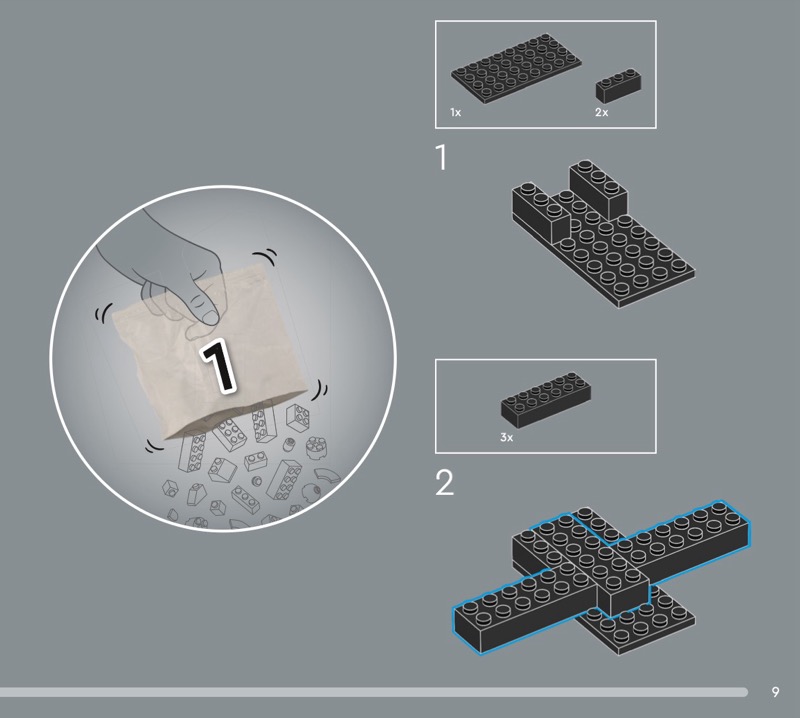 1

1x

2x

1

3x

2

9