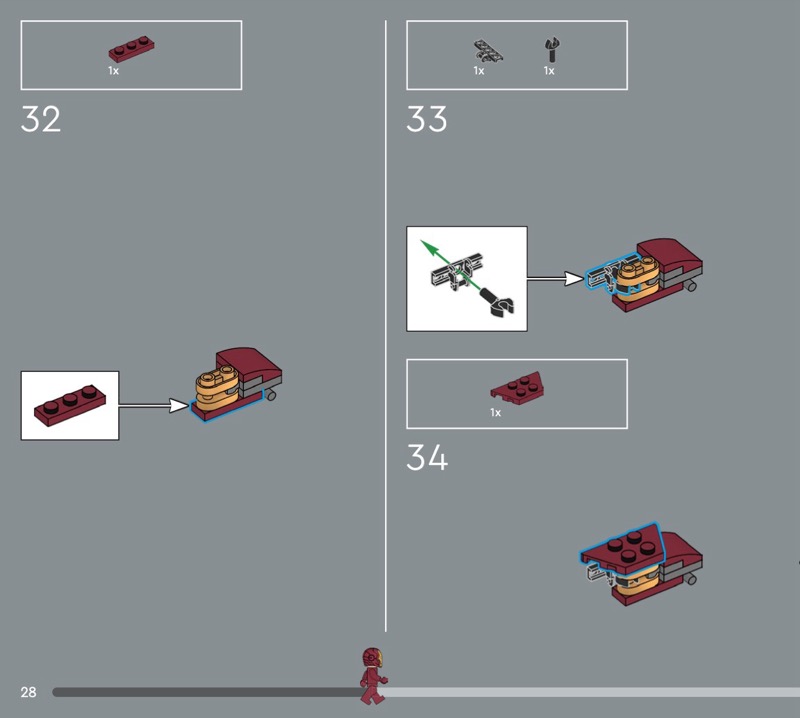 1x

32

1x 1x

33

1x

34

28