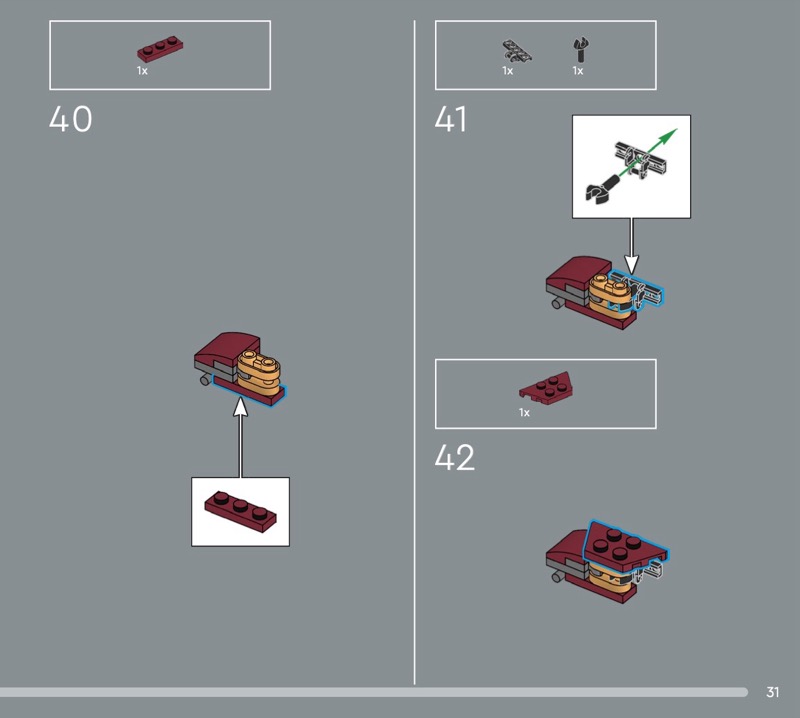 1x

40

1x 1x

41

1x

42

31