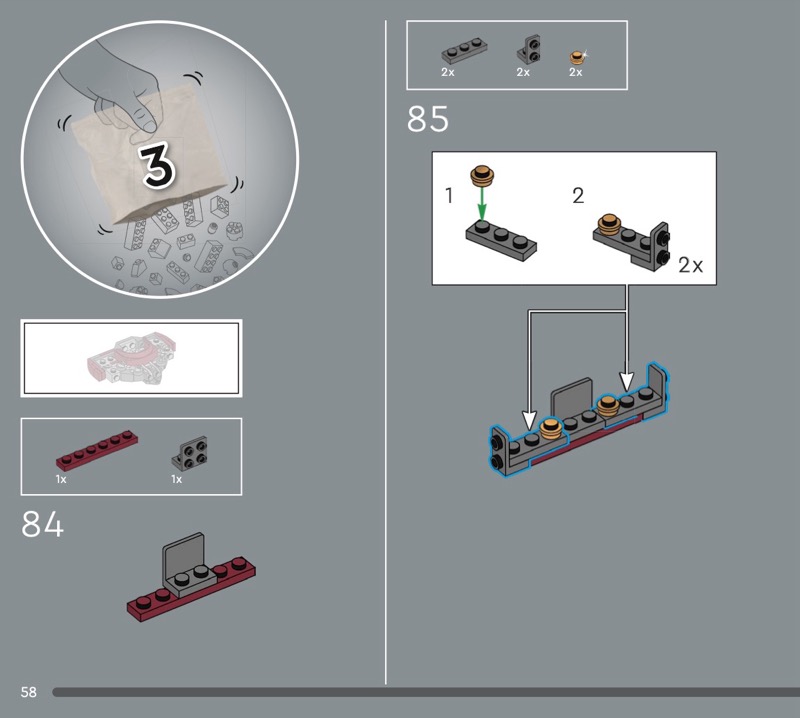 3

1x 1x

84

2x 2x 2x

85

1

2

2x

58