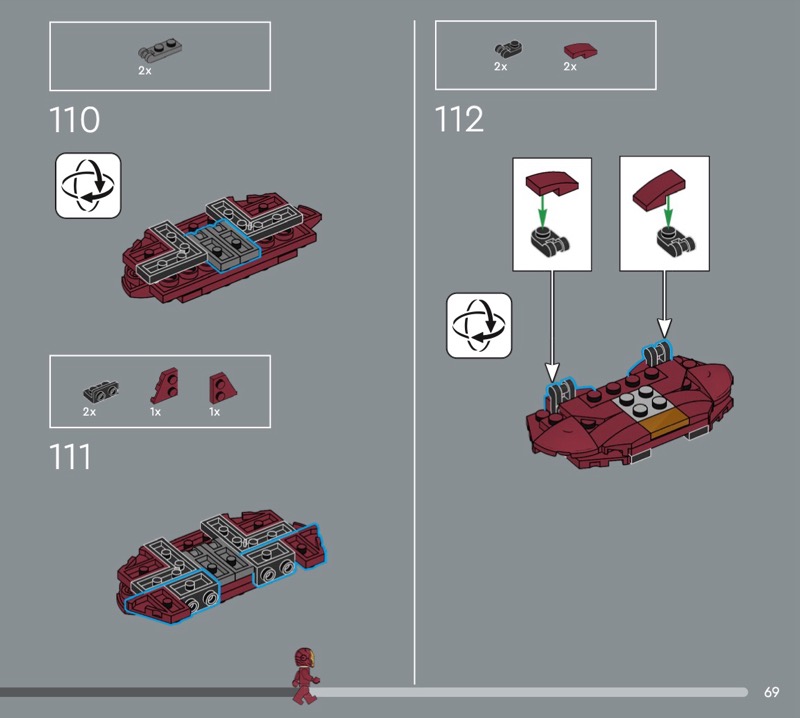 2x

110

2x 1x 1x

111

2x 2x

112

69