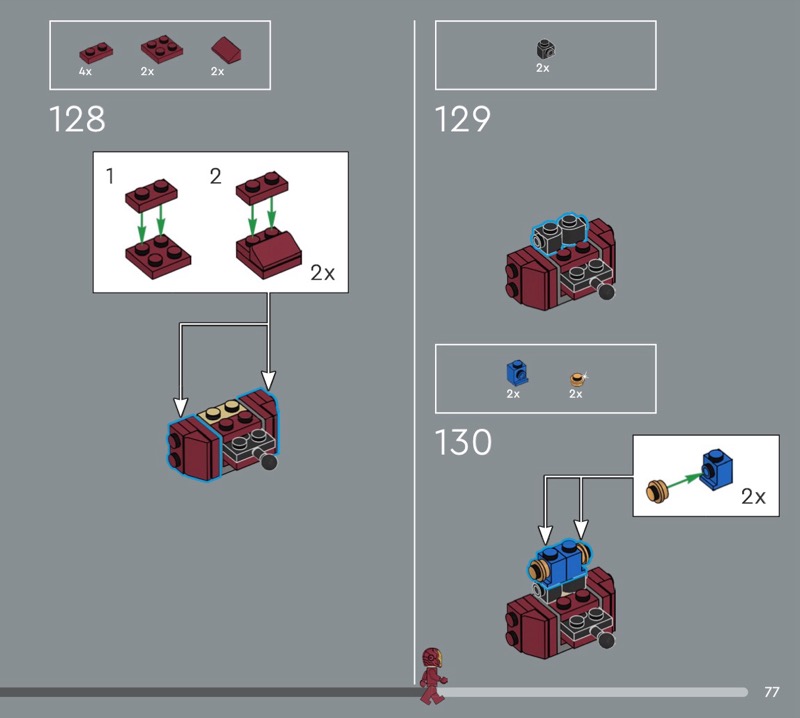 4x
2x
2x

128

1
2
2x

2x

129

2x
2x

130

2x

77