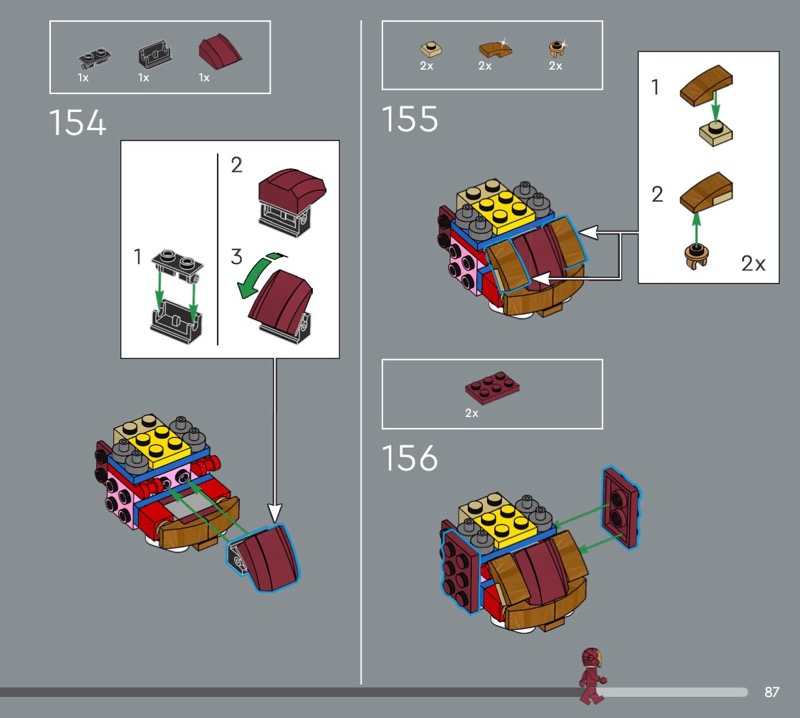 1x 1x 1x

154

1

2

3

2x 2x 2x

155

1

2

2x

2x

156

87