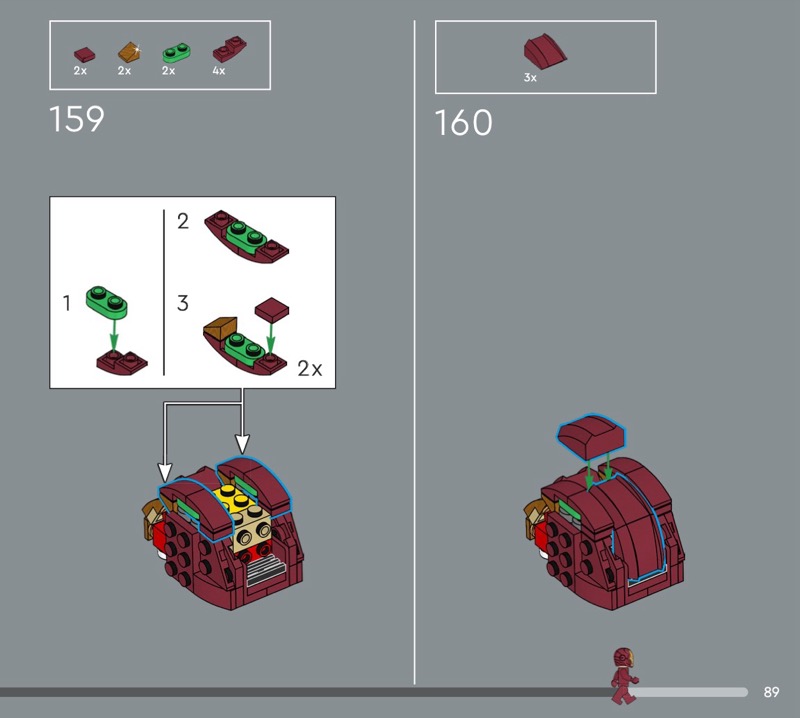 2x 2x 2x 4x

159

1

2

3

2x

3x

160

89