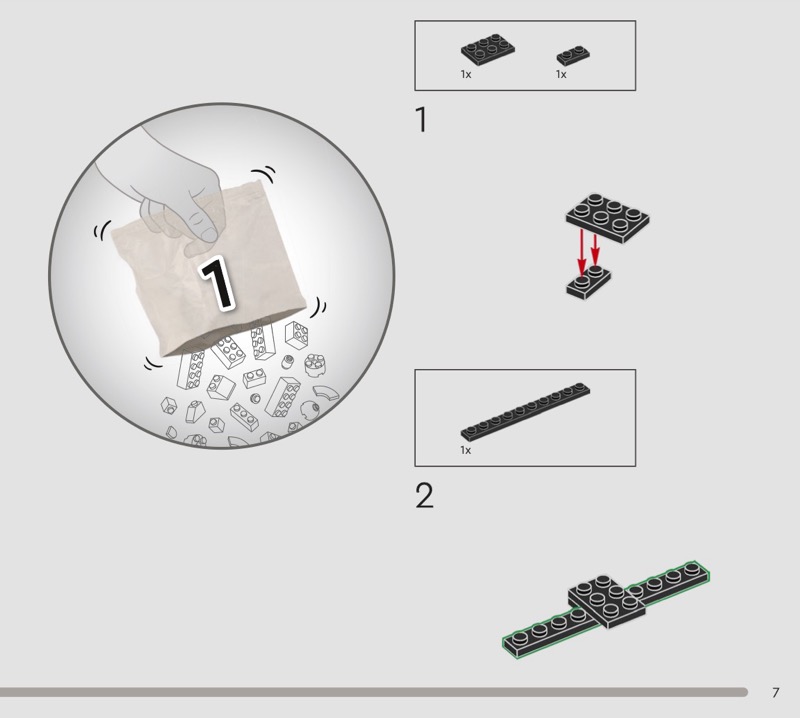 1

1x

1x

1

1x

2

7