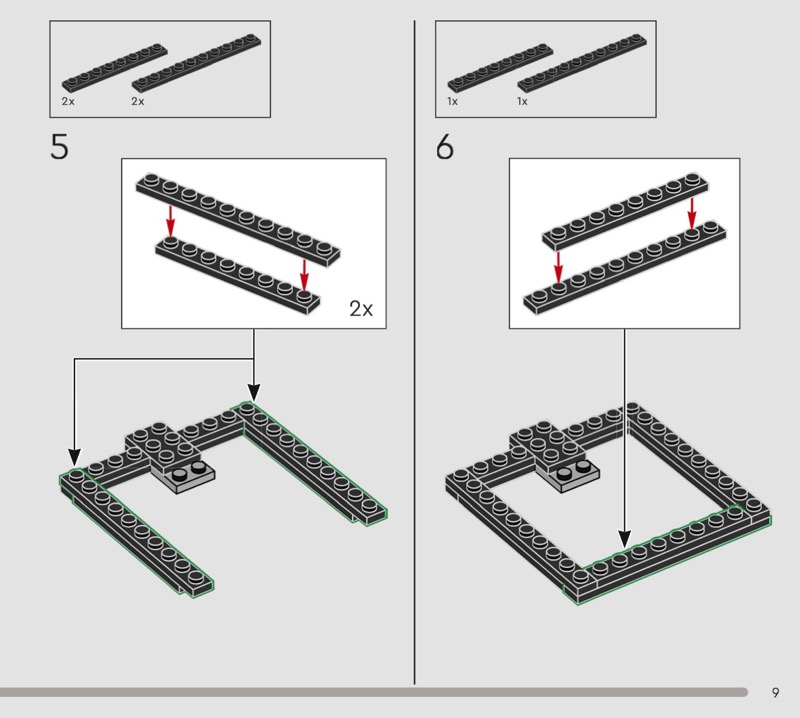 2x 2x

5

2x

1x 1x

6

9