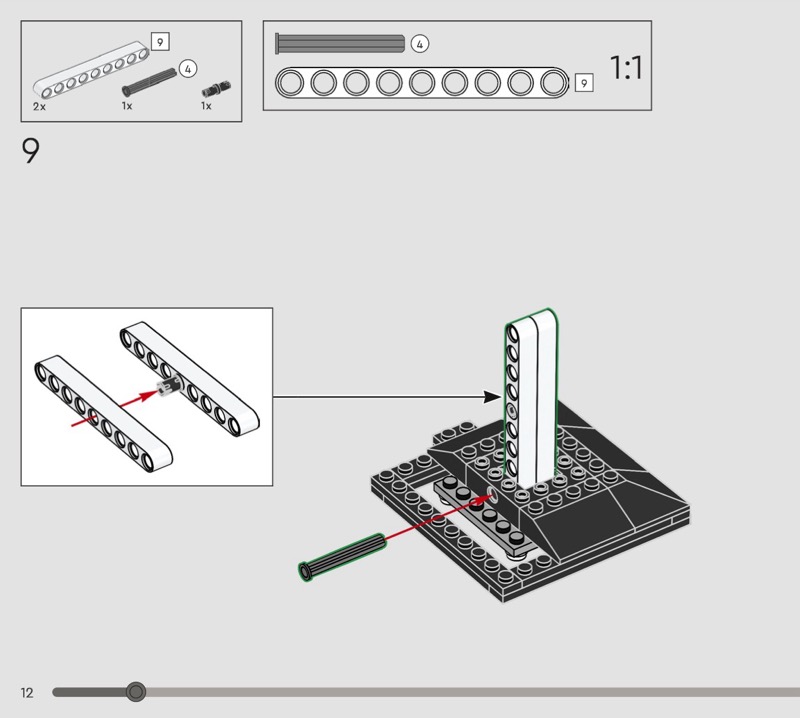 9
4
2x
1x
1x

4
9
1:1

9

12