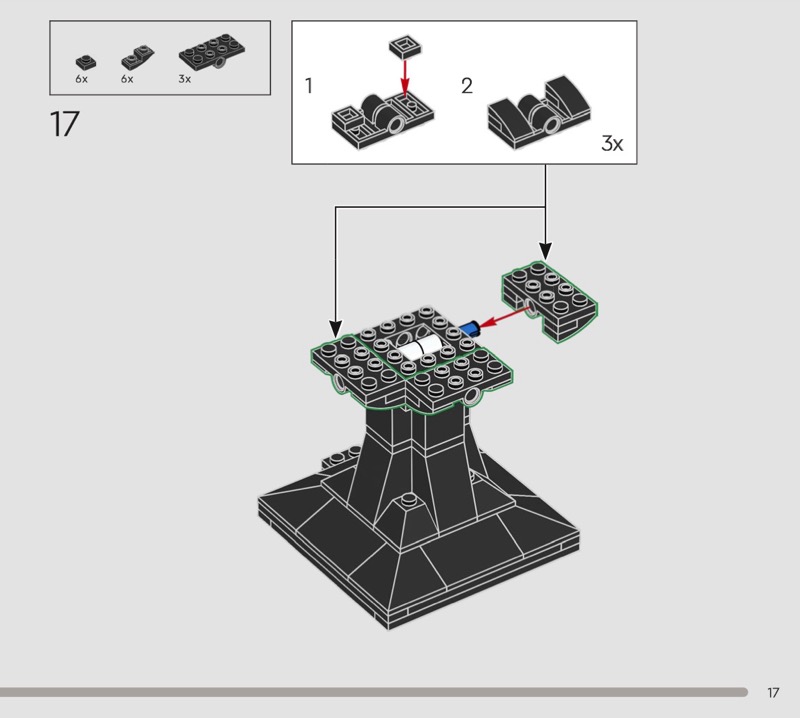 6x 6x 3x

17

1 2

3x

17