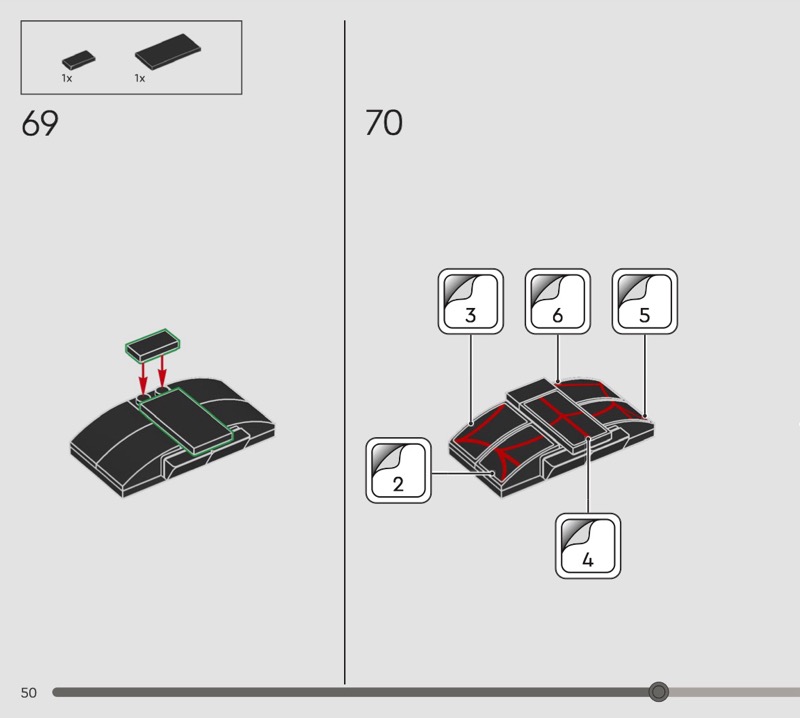 1x 1x

69

70

3 6 5

2

4

50