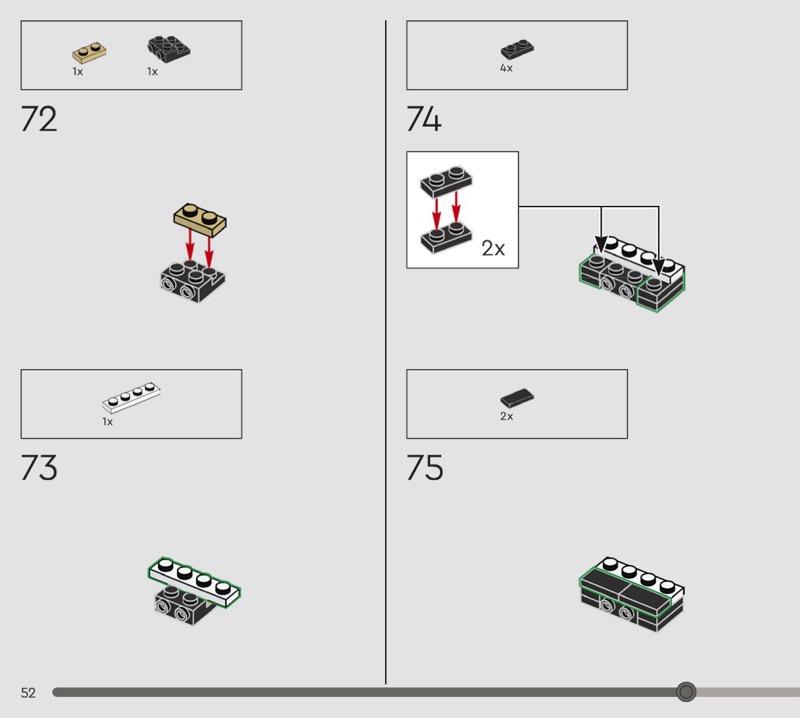 1x 1x

72

1x

73

4x

74

2x

2x

75

52