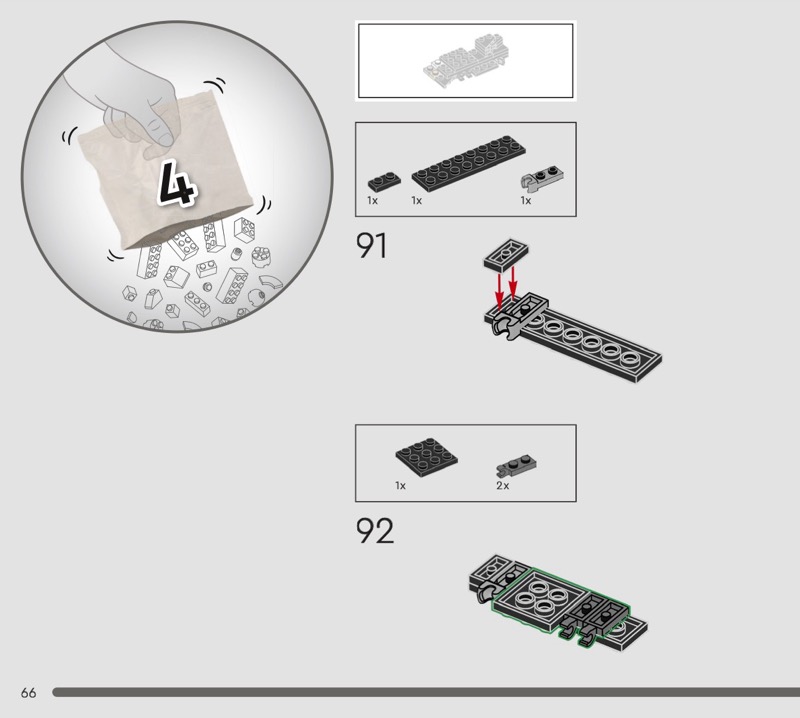 4

1x 1x 1x

91

1x 2x

92

66