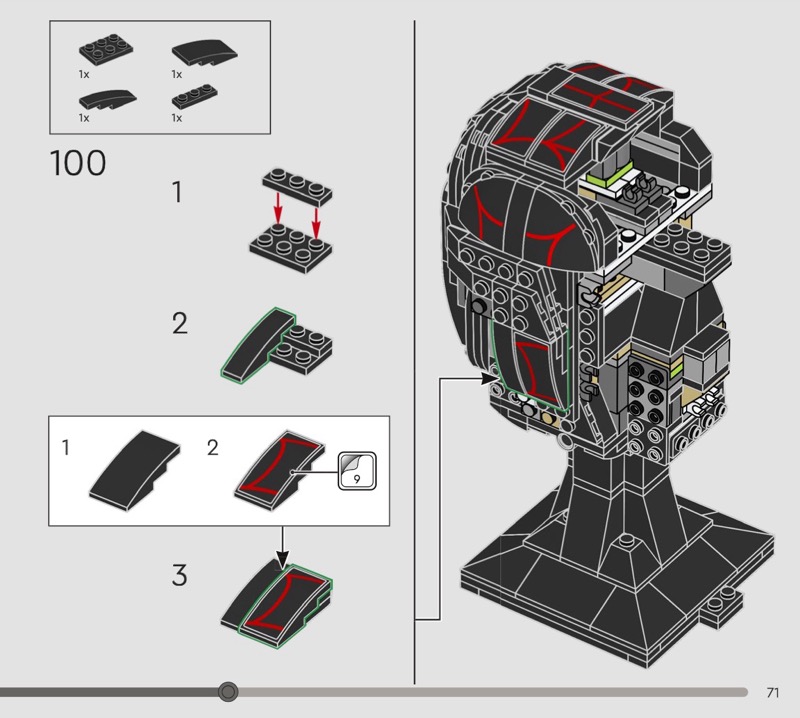 1x
1x
1x
1x

100

1

2

1
2
9

3

71