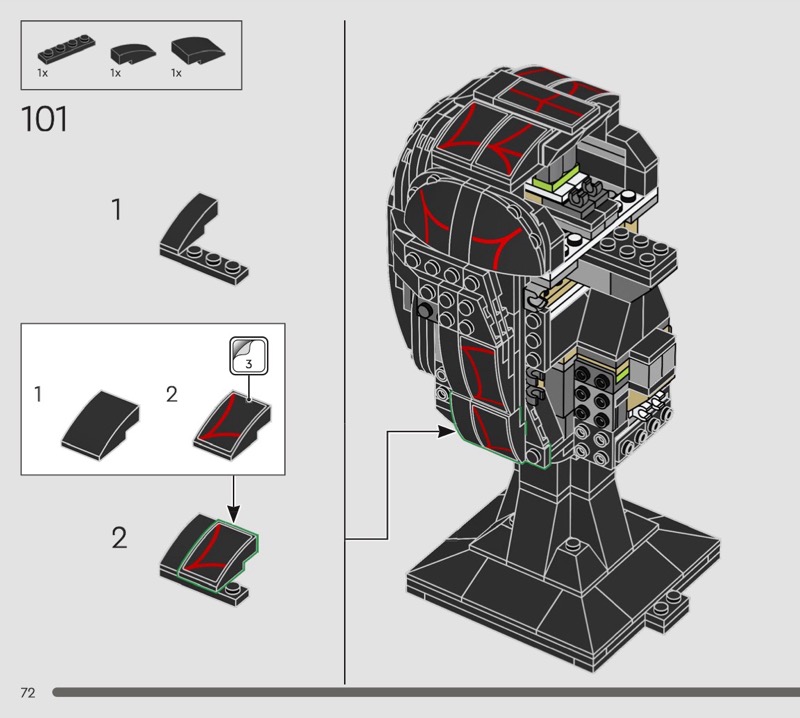 1x 1x 1x

101

1

1

2

3

2

72