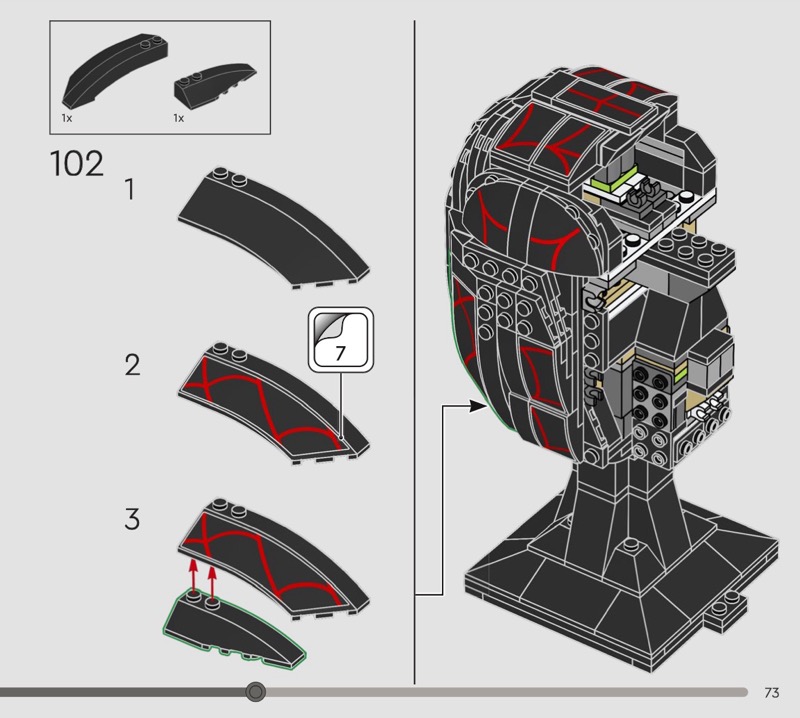 1x
1x

102
1

2
7

3

73