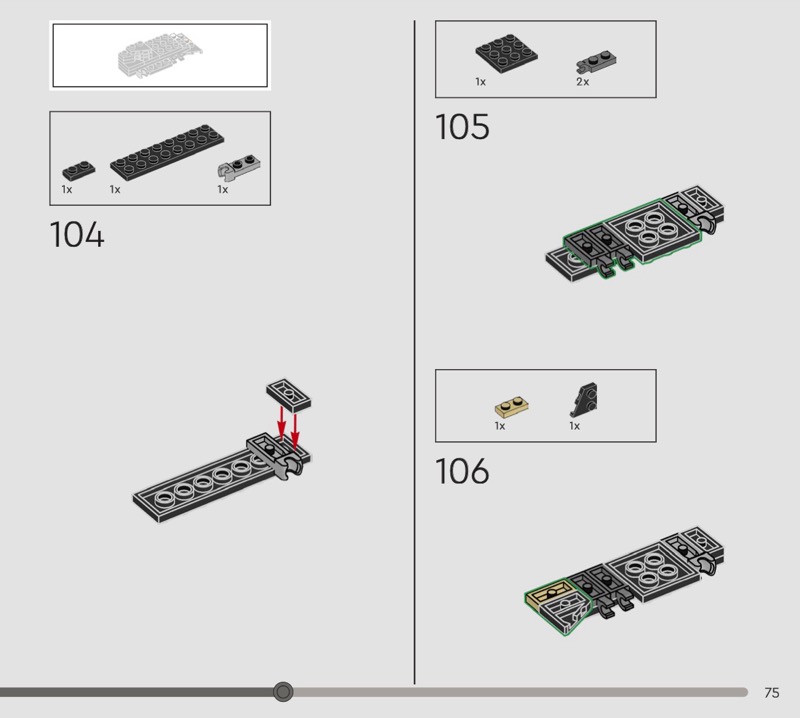 1x 1x 1x

104

1x 2x

105

1x 1x

106

75