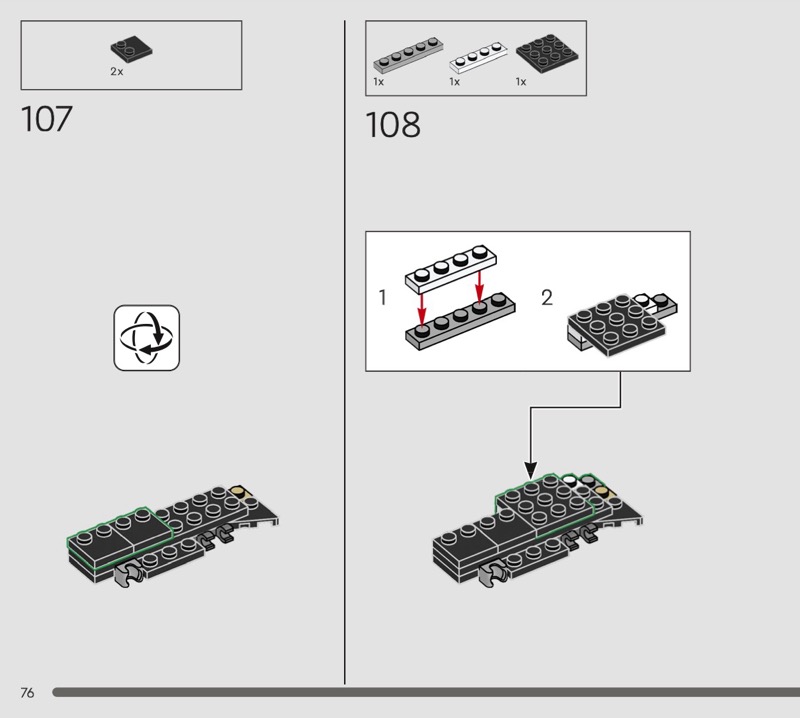 2x

107

1x 1x 1x

108

1

2

76