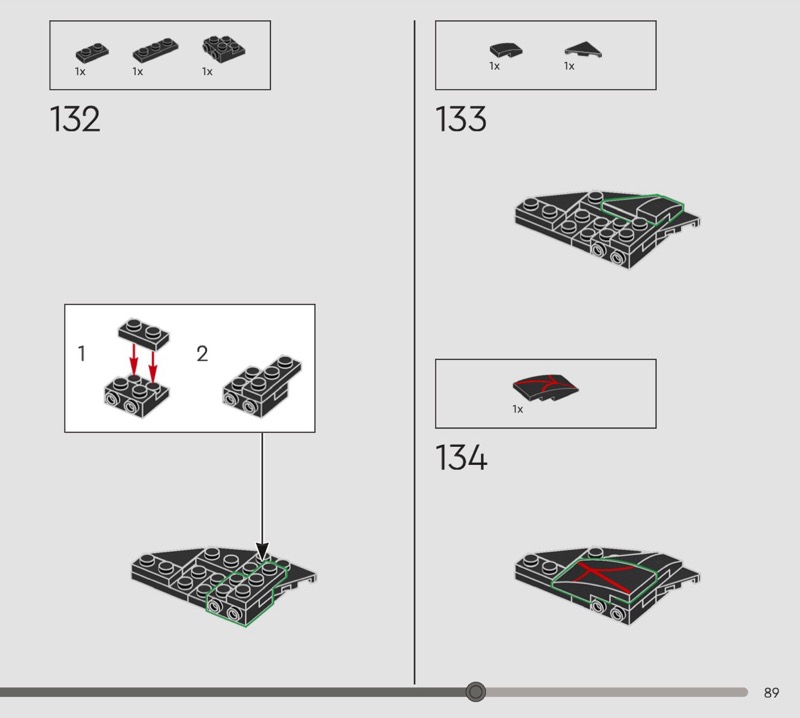 1x 1x 1x

132

1

2

1x 1x

133

1x

134

89