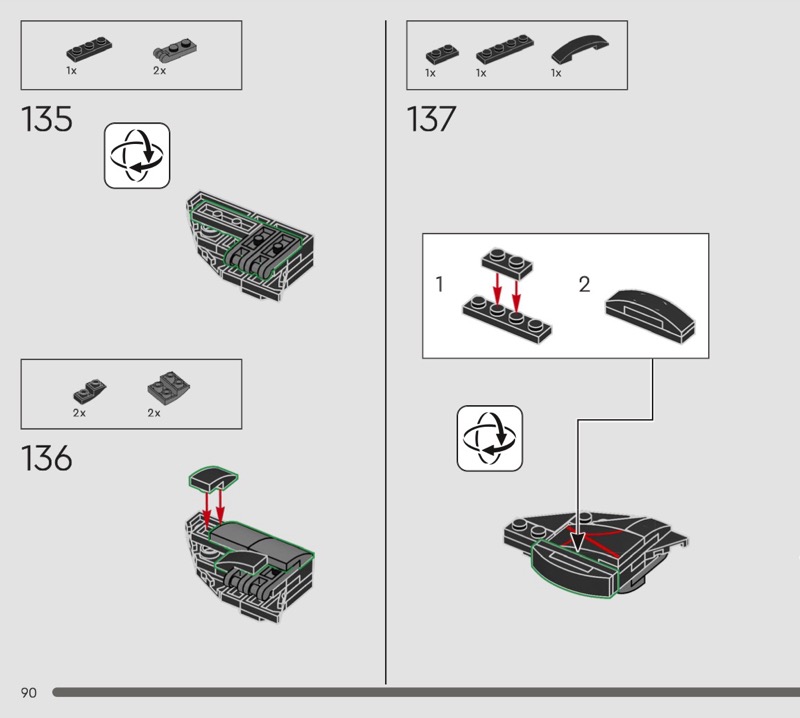 1x 2x

135

2x 2x

136

1x 1x 1x

137

1

2

90