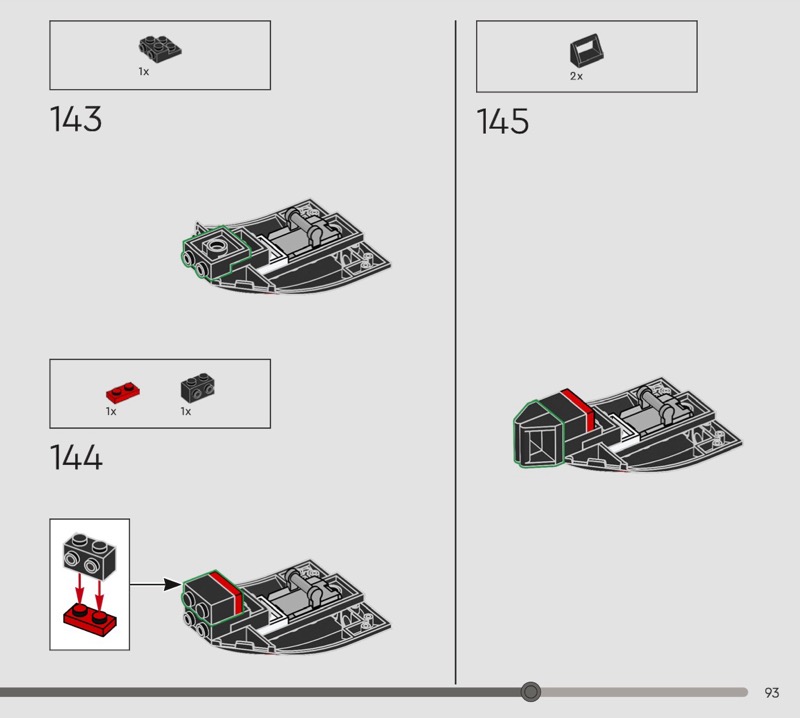 1x

143

1x 1x

144

2x

145

93