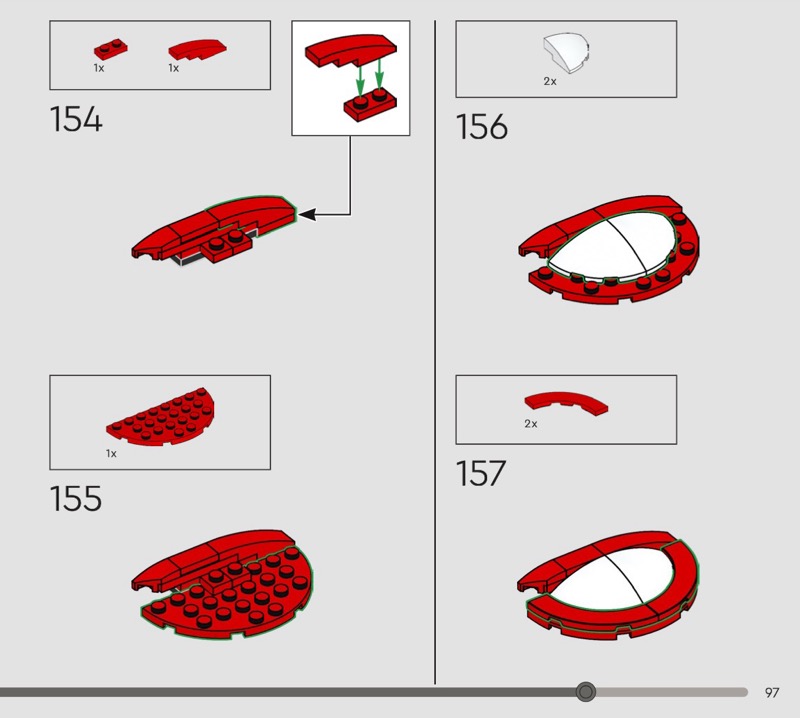 1x 1x

154

1x

155

2x

156

2x

157

97