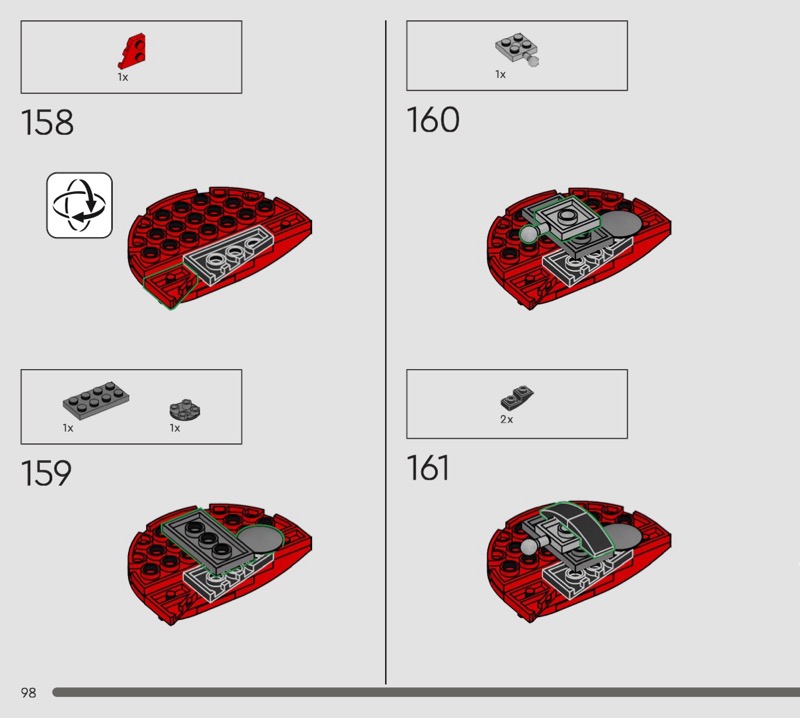 1x

158

1x 1x

159

1x

160

2x

161

98