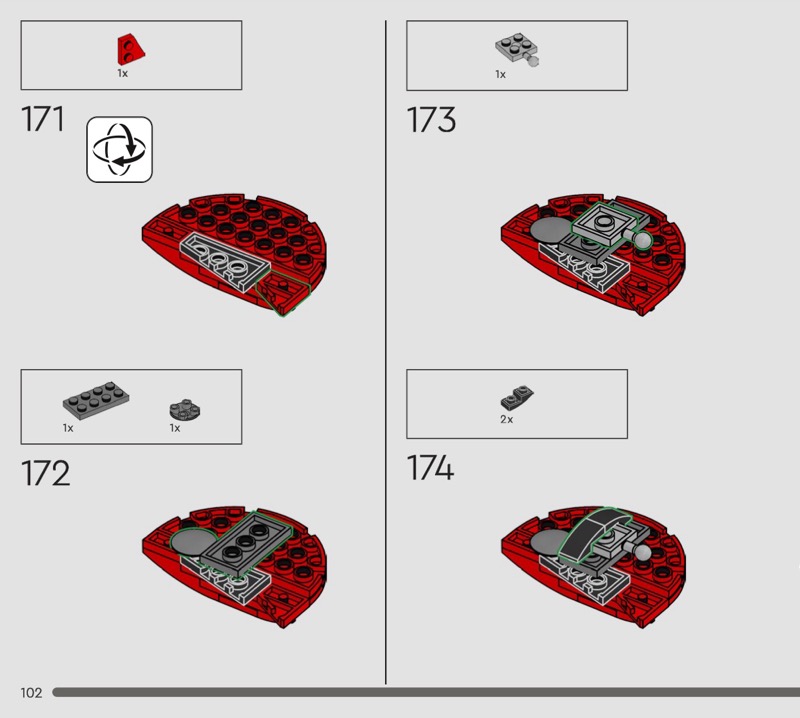 1x

171

1x 1x

172

1x

173

2x

174

102