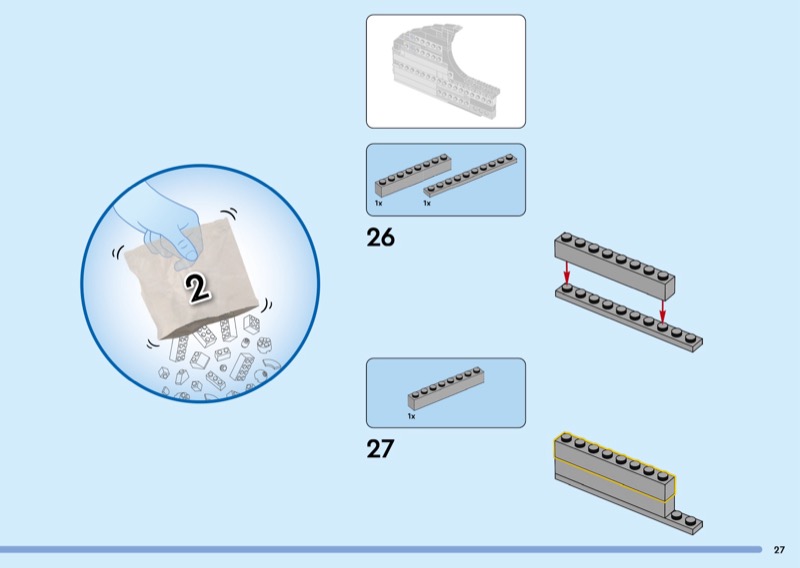 2

1x 1x

26

1x

27

27