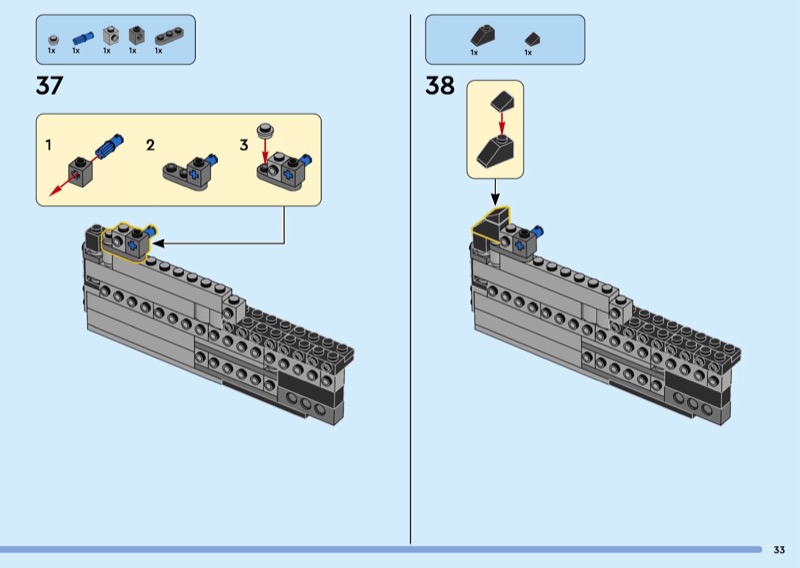 1x 1x 1x 1x 1x

37

1 2 3

1x 1x

38

33