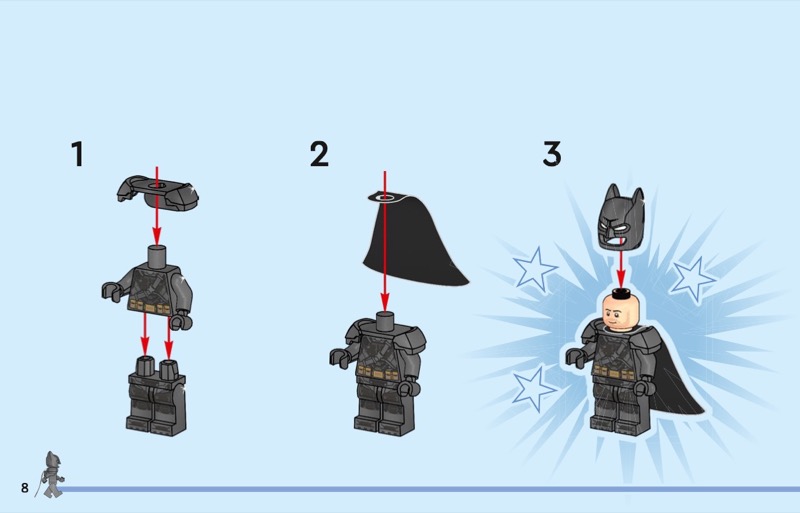 1

2

3

8