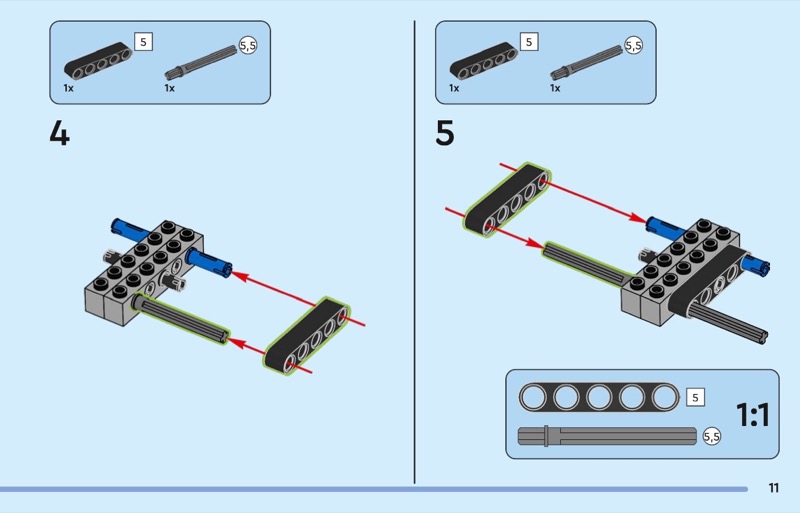 5
5,5
1x
1x

4

5
5,5
1x
1x

5

5
5,5
1:1

11