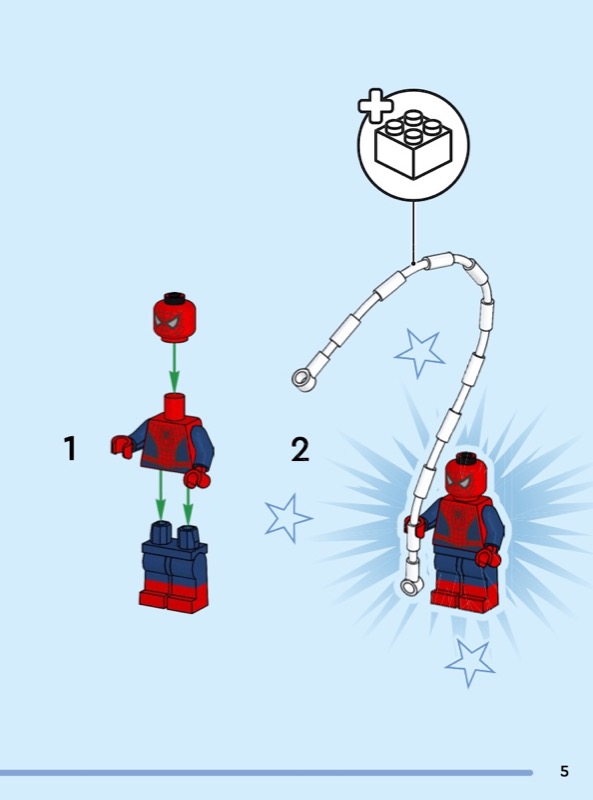 1

2

5