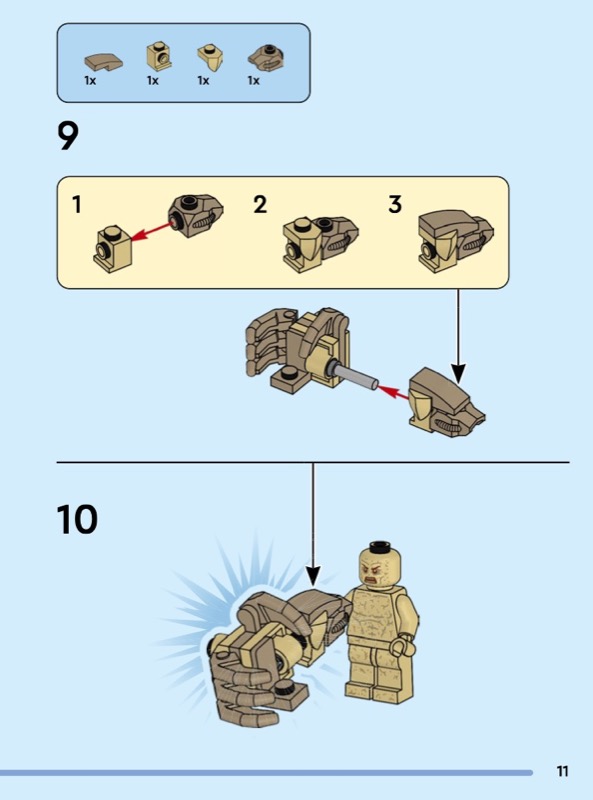 1x 1x 1x 1x

9

1 2 3

10

11