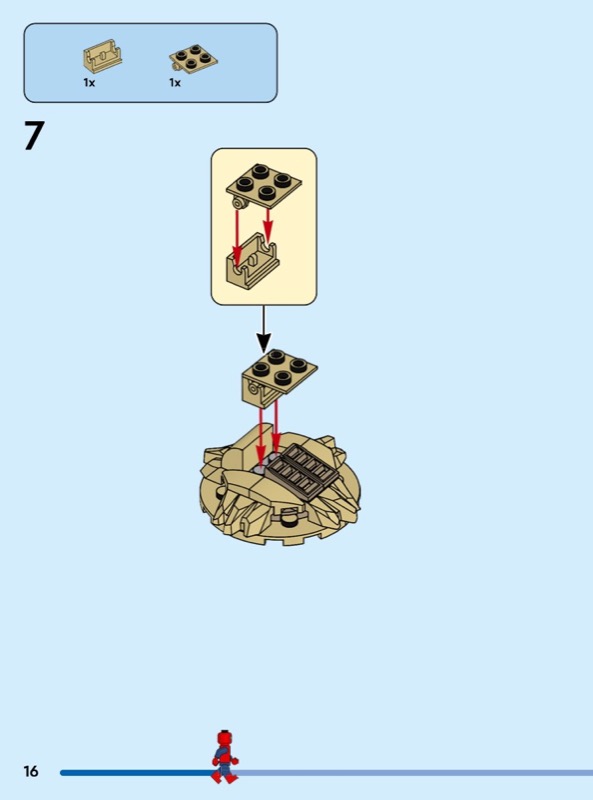 1x 1x

7

16