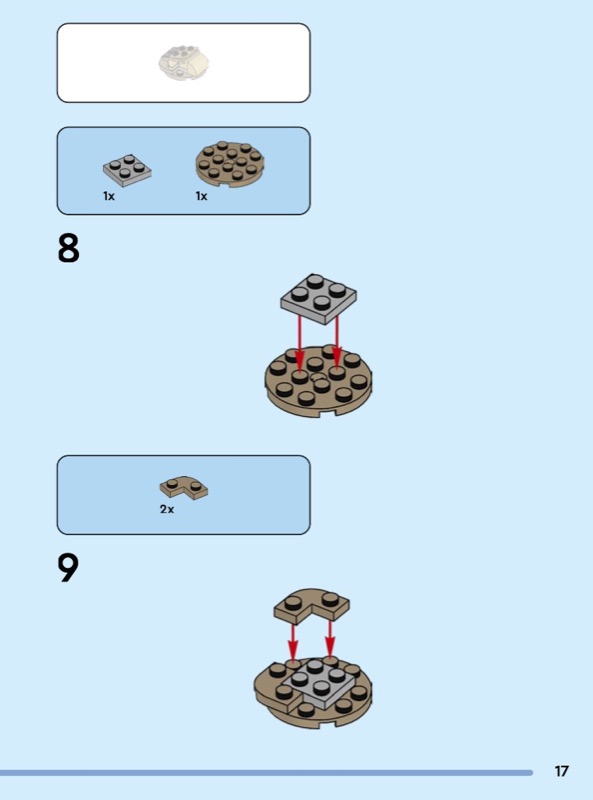 1x 1x

8

2x

9

17