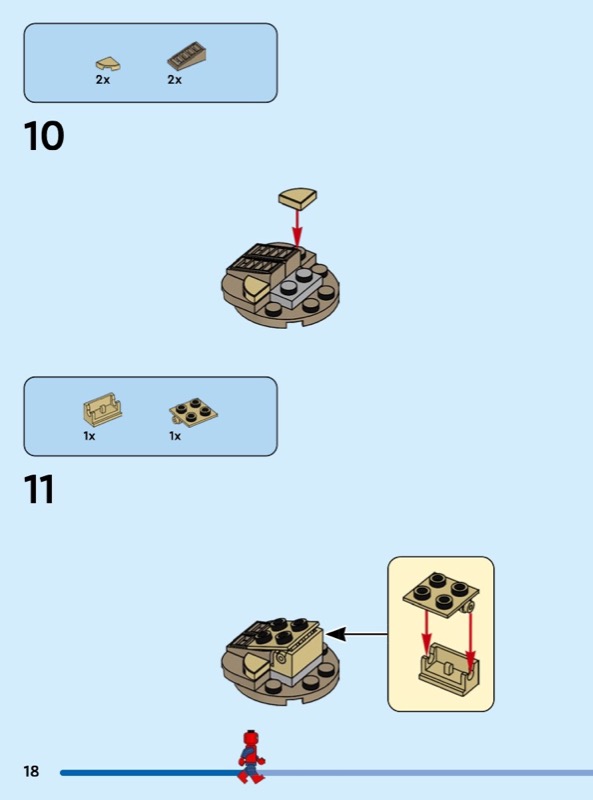 2x 2x

10

1x 1x

11

18