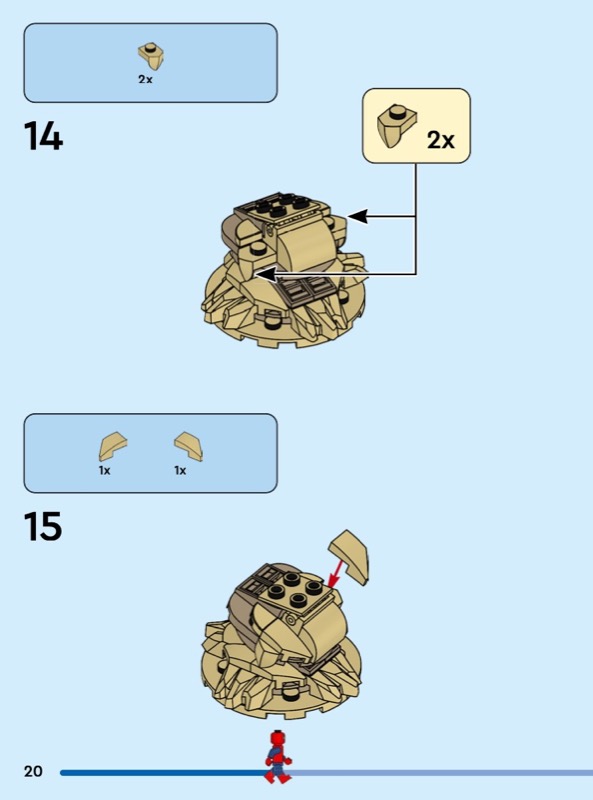 2x

14

2x

1x 1x

15

20