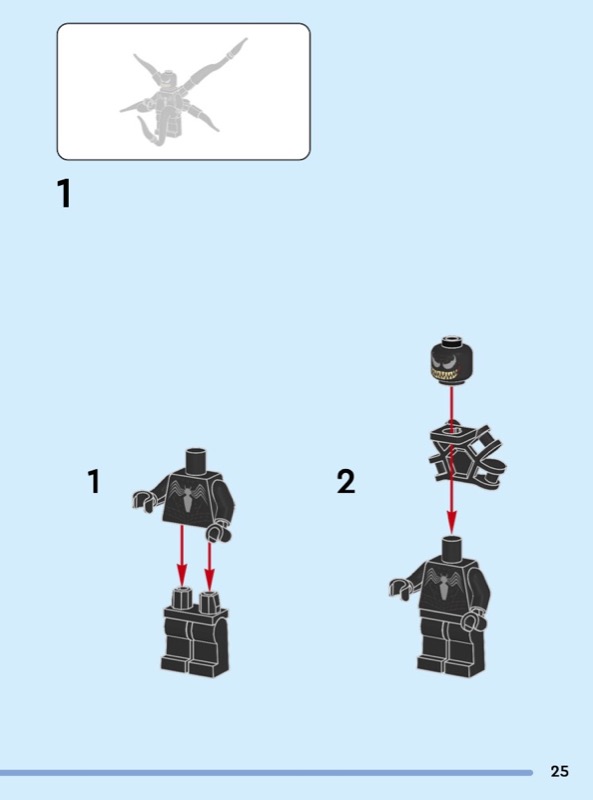 1

1

2

25