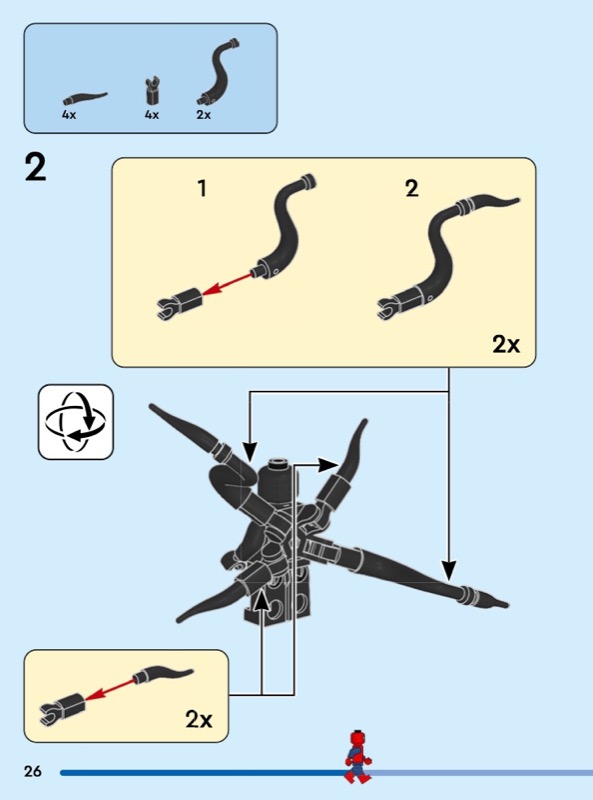 4x
4x
2x

2

1
2
2x

2x

26