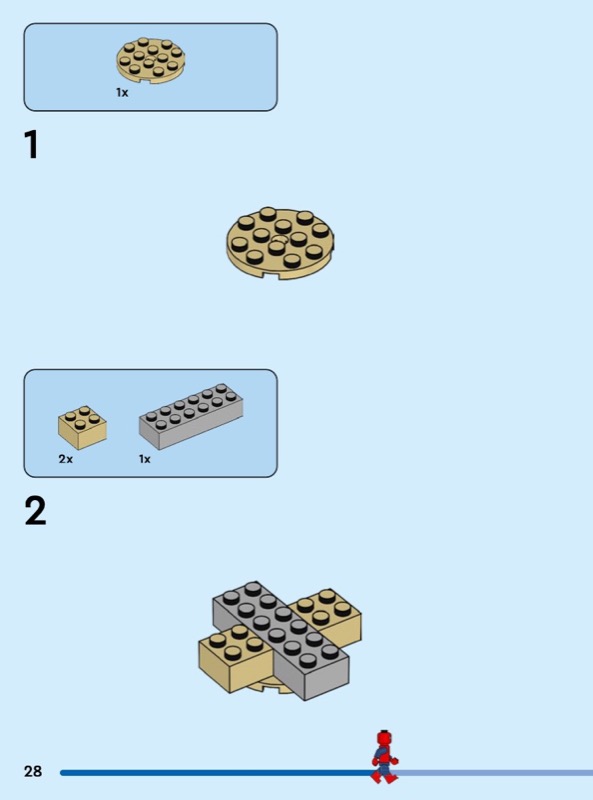 1x

1

2x

1x

2

28