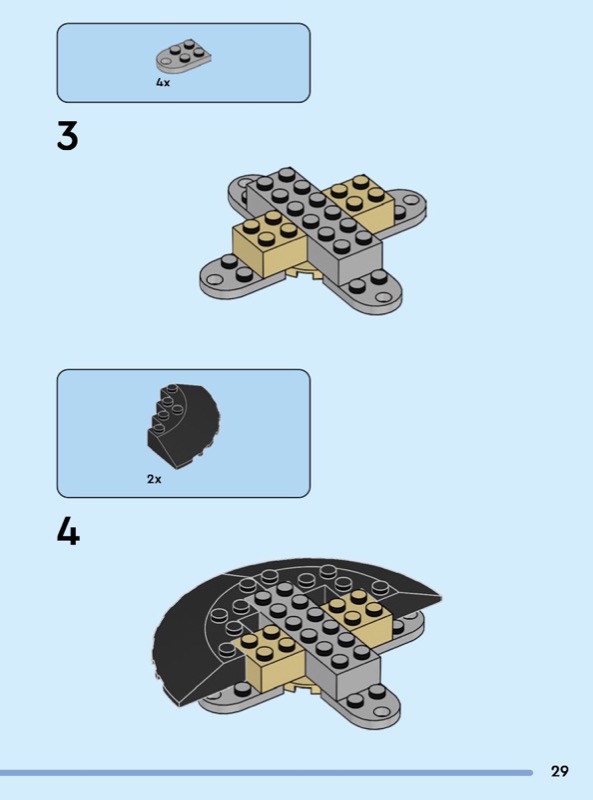 4x

3

2x

4

29