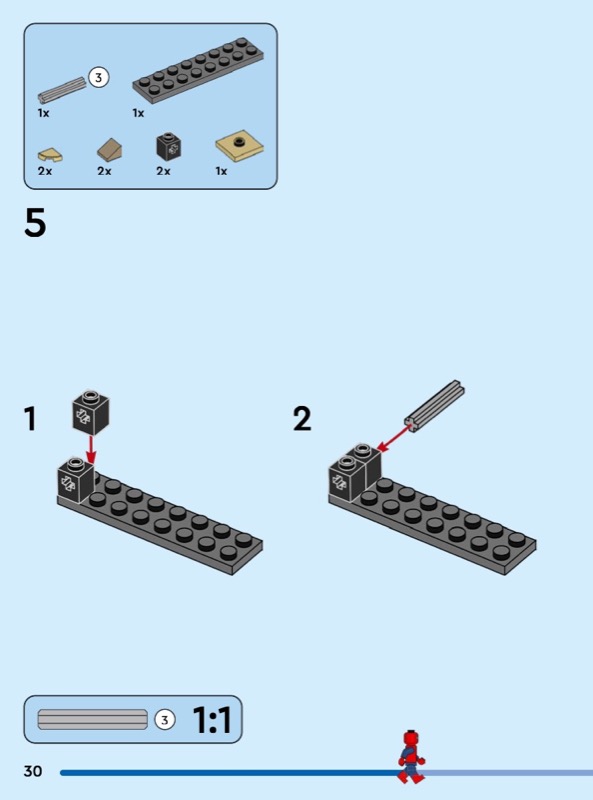 3
1x
1x
2x
2x
2x
1x

5

1

2

3 1:1

30