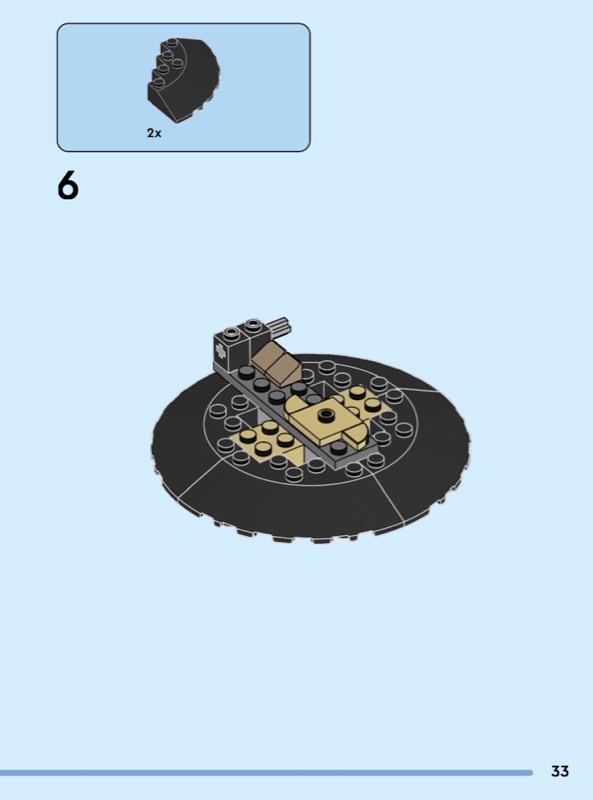 2x

6

33